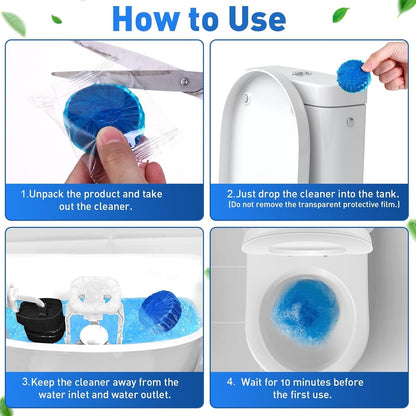 How to Use

1.Unpack the product and take out the cleaner.

2.Just drop the cleaner into the tank.
(Do not remove the transparent protective film.)

3.Keep the cleaner away from the water inlet and water outlet.

4. Wait for 10 minutes before the first use.