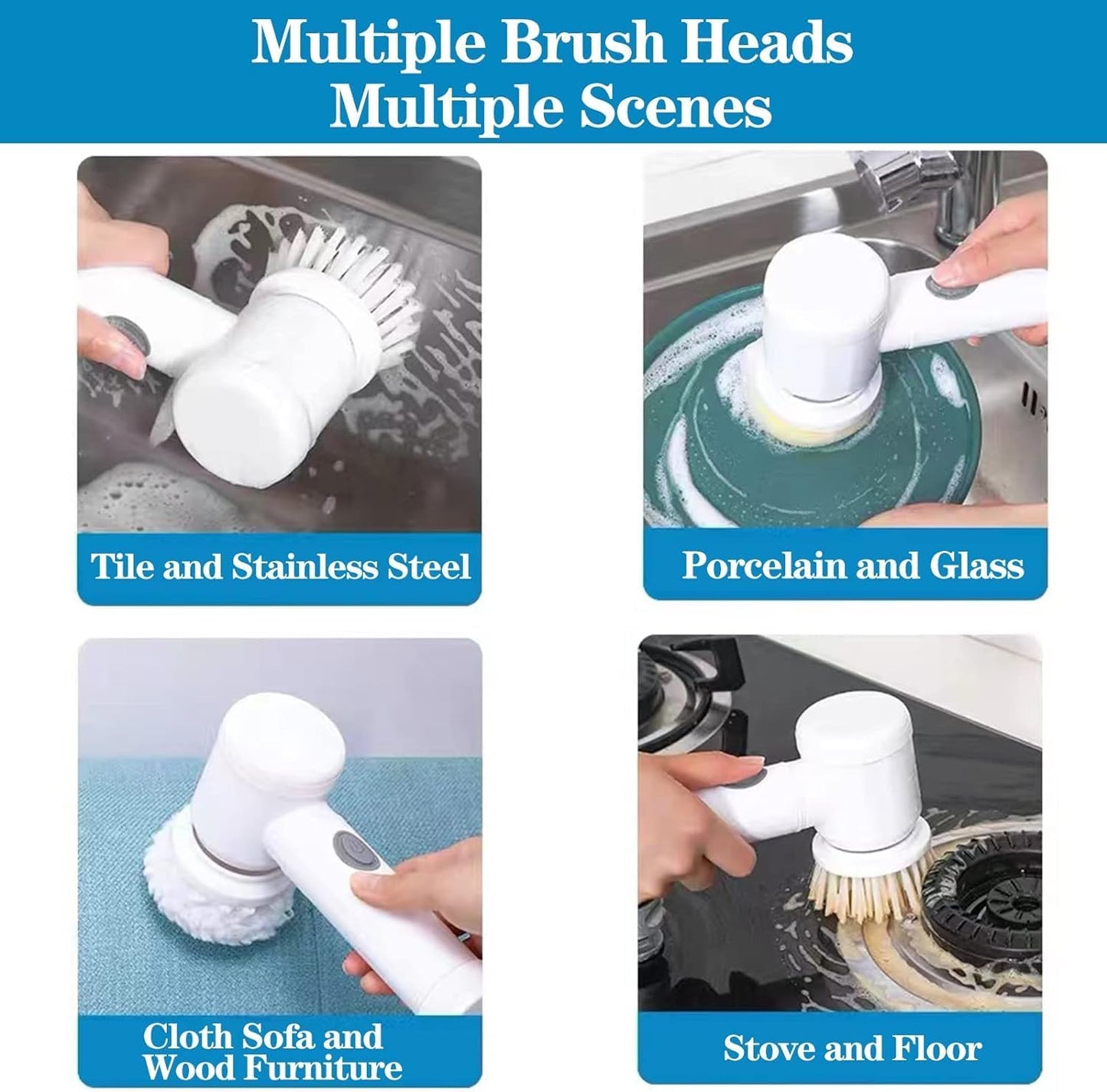 Multiple Brush Heads
Multiple Scenes

Tile and Stainless Steel

Porcelain and Glass

Cloth Sofa and Wood Furniture

Stove and Floor