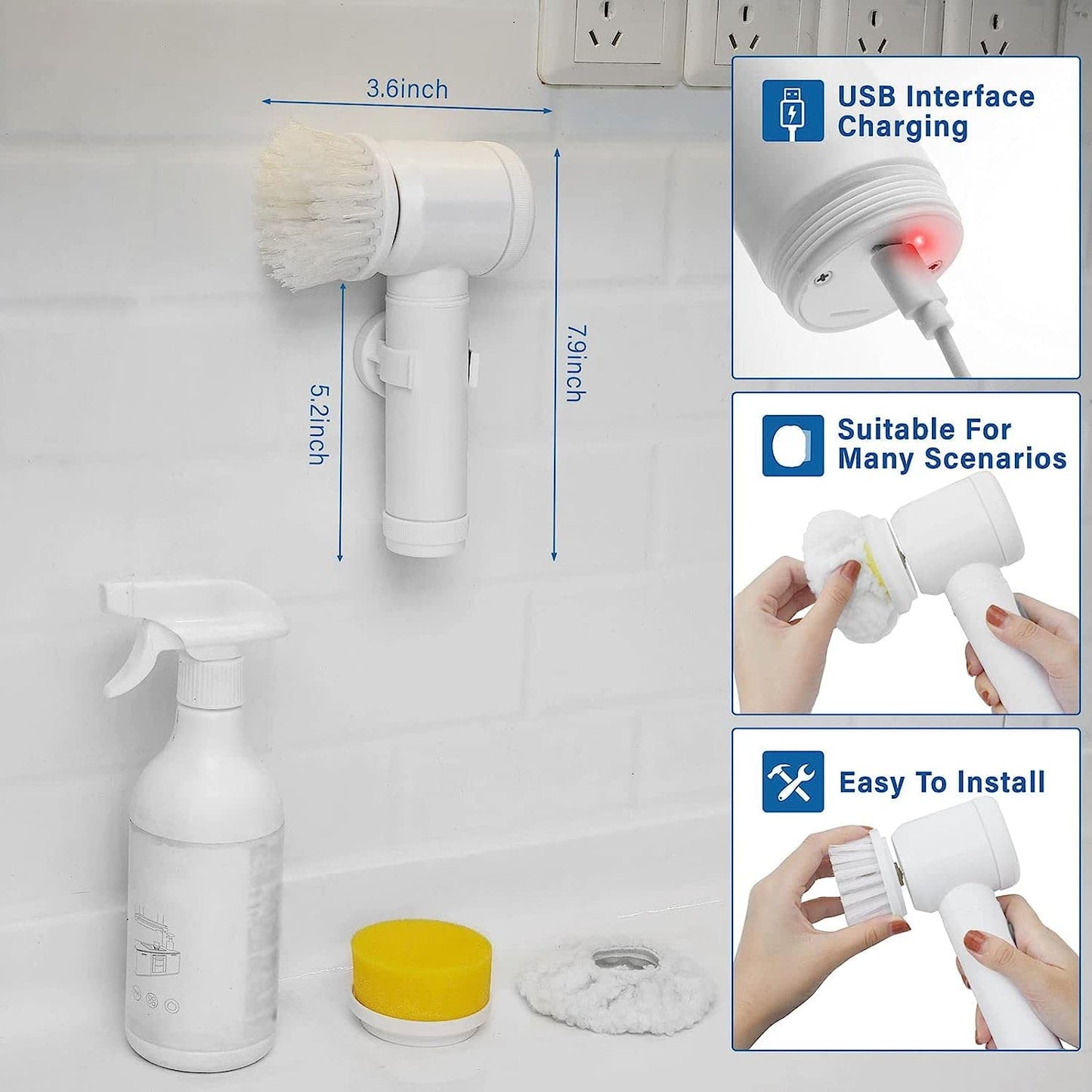 3.6inch

5.2inch

7.9inch

USB Interface Charging

Suitable For Many Scenarios

Easy To Install