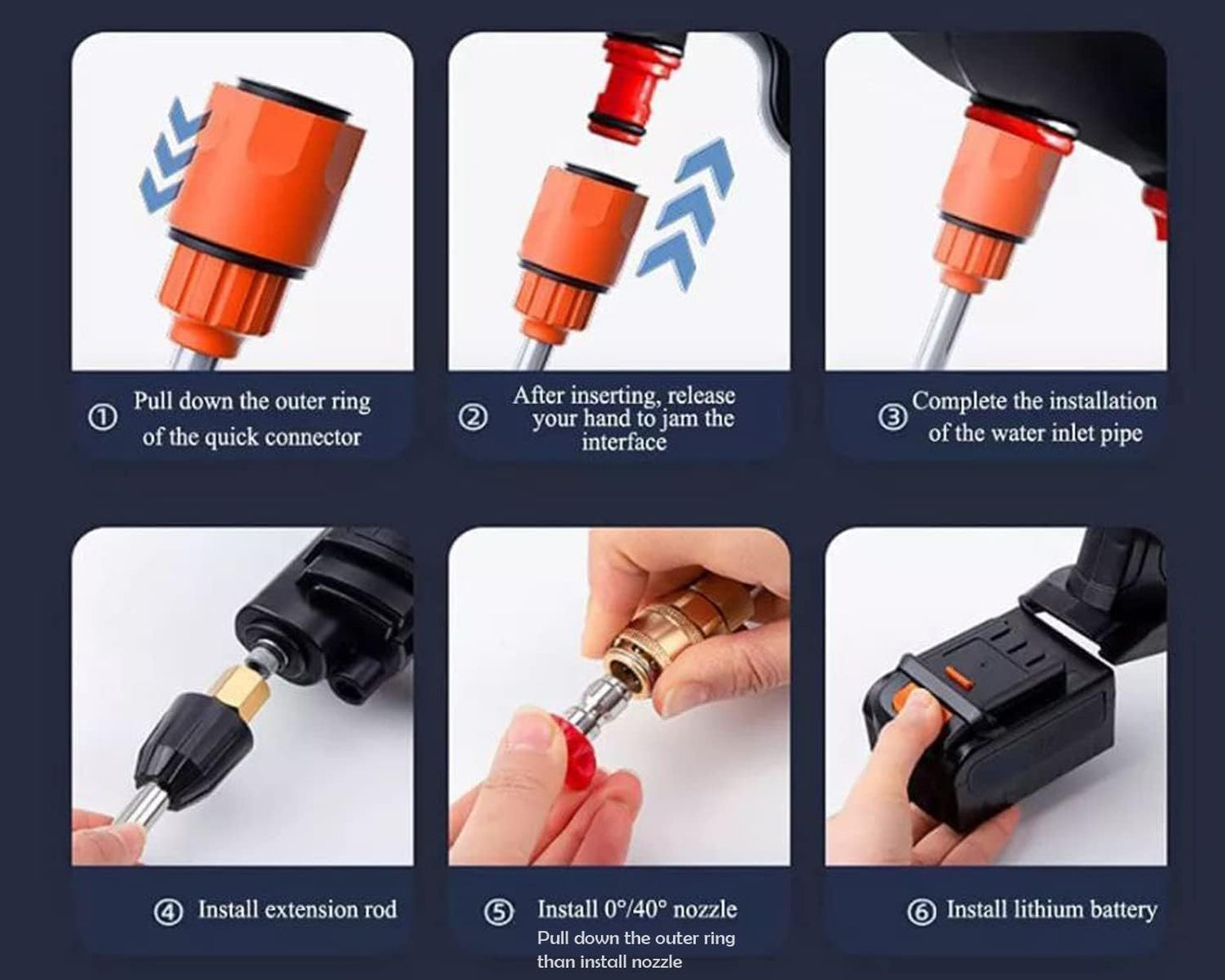 ① Pull down the outer ring of the quick connector

② After inserting, release your hand to jam the interface

③ Complete the installation of the water inlet pipe

④ Install extension rod

⑤ Install 0°/40° nozzle
Pull down the outer ring than install nozzle

⑥ Install lithium battery