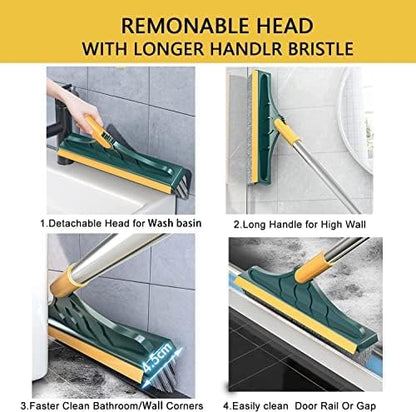 REMONABLE HEAD
WITH LONGER HANDLR BRISTLE

1.Detachable Head for Wash basin

2.Long Handle for High Wall

4.5cm

3.Faster Clean Bathroom/Wall Corners

4.Easily clean Door Rail Or Gap