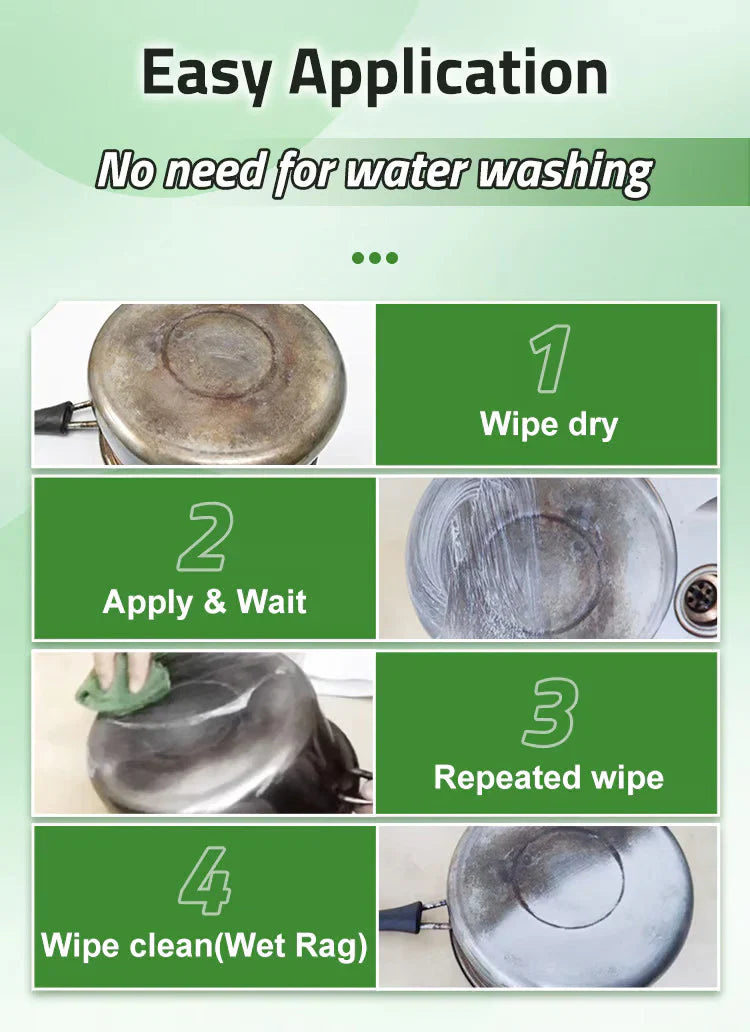 Easy Application

No need for water washing

1
Wipe dry

2
Apply & Wait

3
Repeated wipe

4
Wipe clean(Wet Rag)